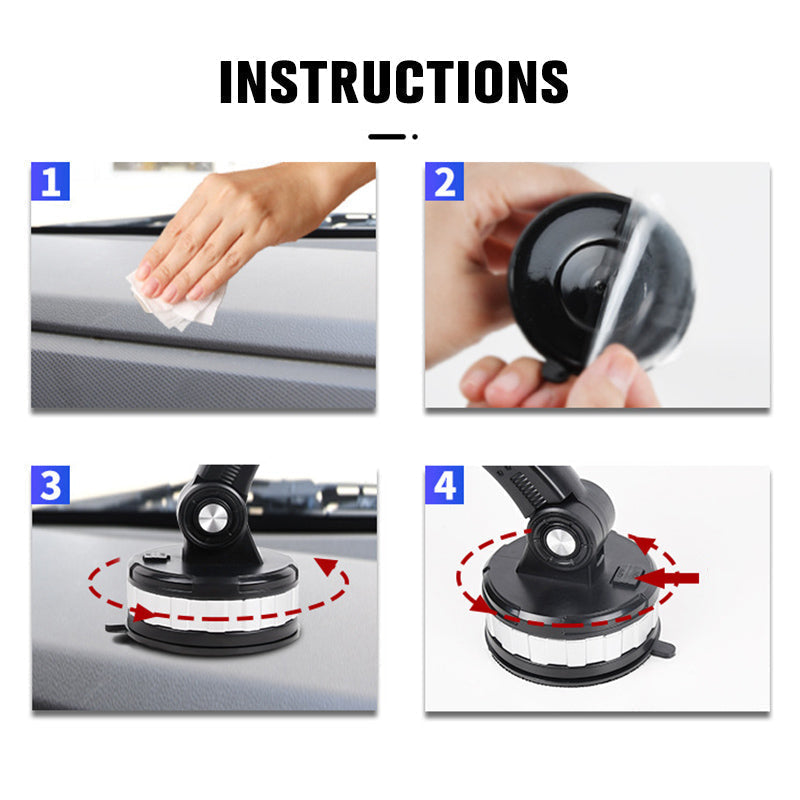 INSTRUCTIONS

1

2

3

4